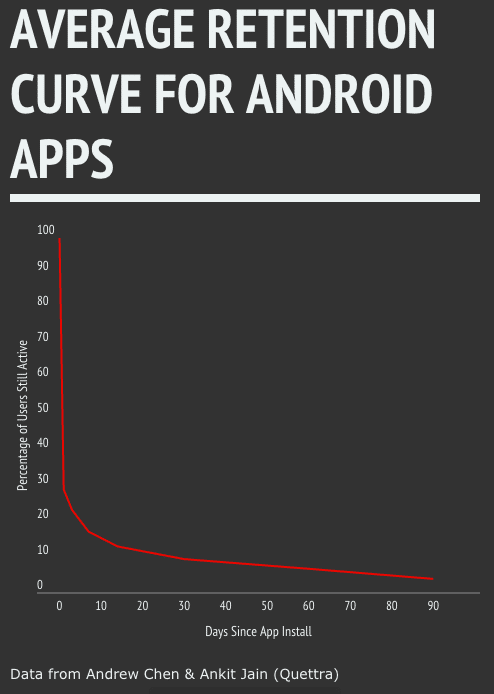 AVERAGE RETENTION CURVE FOR ANDROID APPS

100
90
80
70
60
50
40
30
20
10
0

Percentage of Users Still Active

0 10 20 30 40 50 60 70 80 90

Days Since App Install

Data from Andrew Chen & Ankit Jain (Quettra)